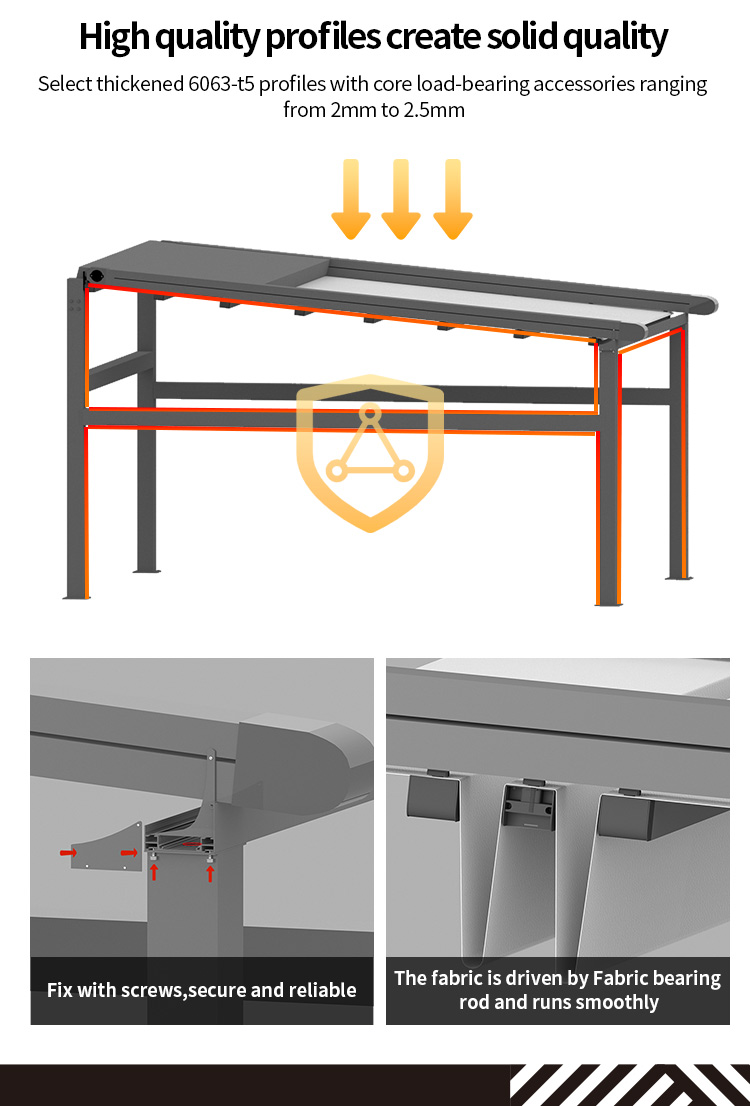 High quality profiles create solid quality

Select thickened 6063-t5 profiles with core load-bearing accessories ranging from 2mm to 2.5mm

Fix with screws,secure and reliable

The fabric is driven by Fabric bearing rod and runs smoothly