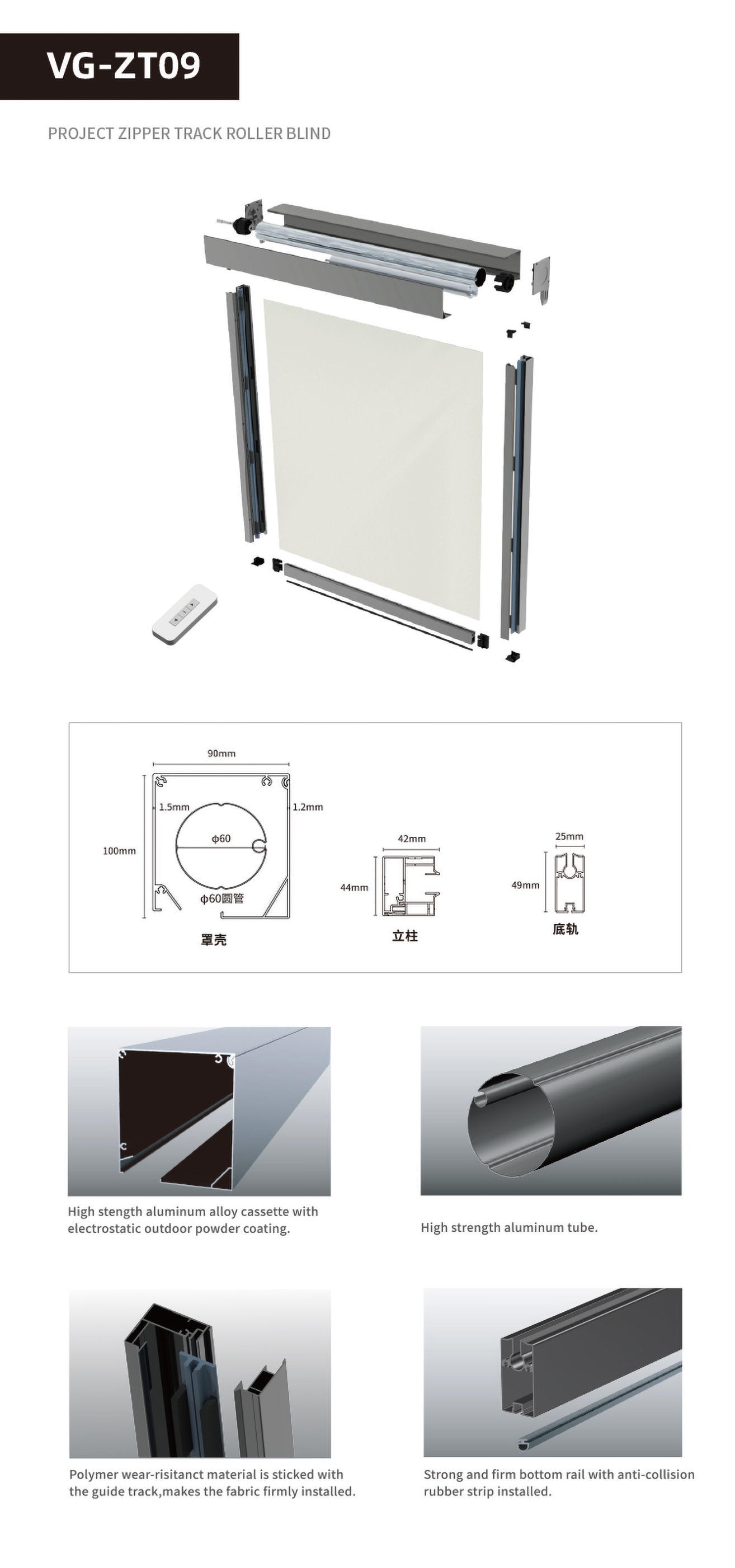 VG-ZT09

PROJECT ZIPPER TRACK ROLLER BLIND

90mm
1.5mm
1.2mm
100mm
φ60
φ60圆管
罩壳

42mm
44mm
立柱

25mm
49mm
底轨

High stength aluminum alloy cassette with electrostatic outdoor powder coating.

High strength aluminum tube.

Polymer wear-risitanct material is sticked with the guide track,makes the fabric firmly installed.

Strong and firm bottom rail with anti-collision rubber strip installed.