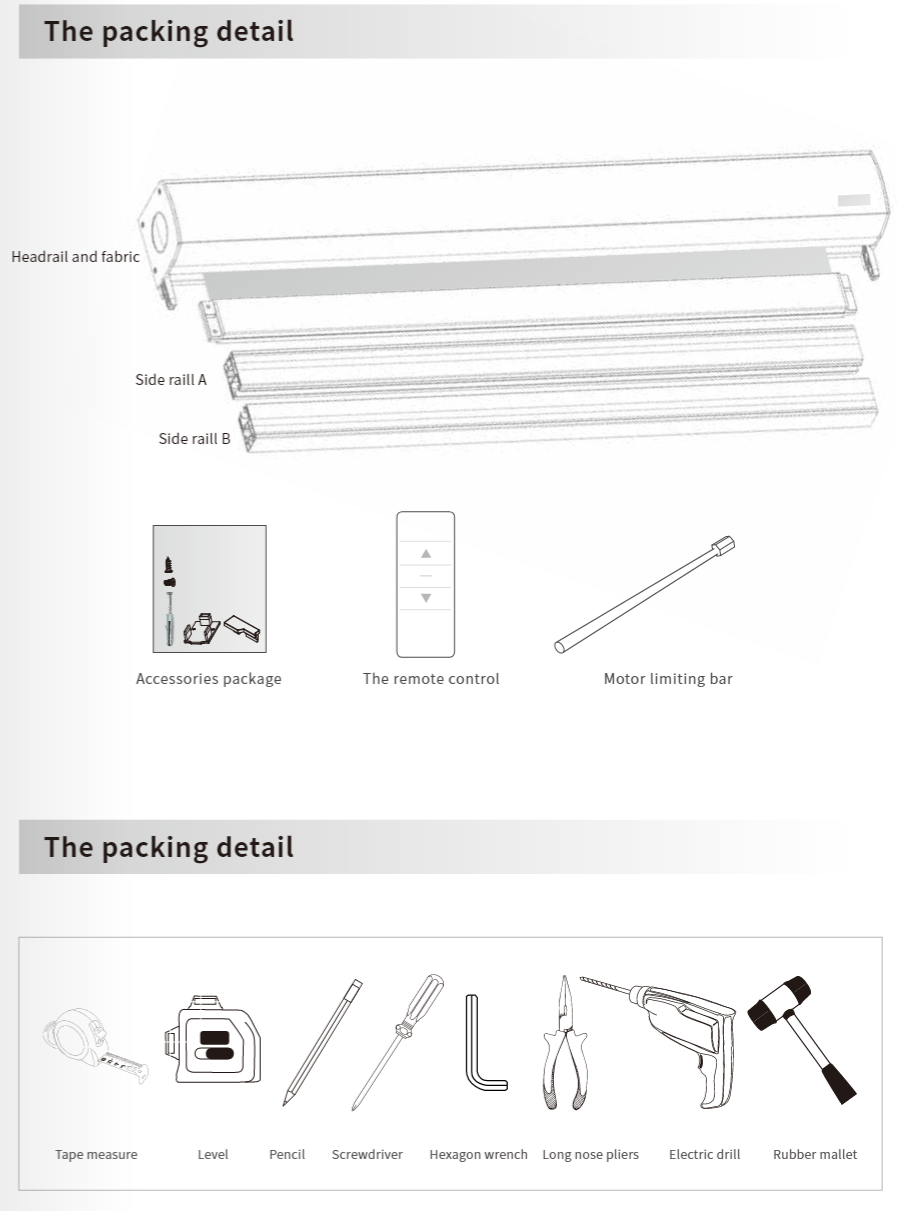 The packing detail

Headrail and fabric

Side raill A

Side raill B

Accessories package

The remote control

Motor limiting bar

The packing detail

Tape measure

Level

Pencil

Screwdriver

Hexagon wrench

Long nose pliers

Electric drill

Rubber mallet