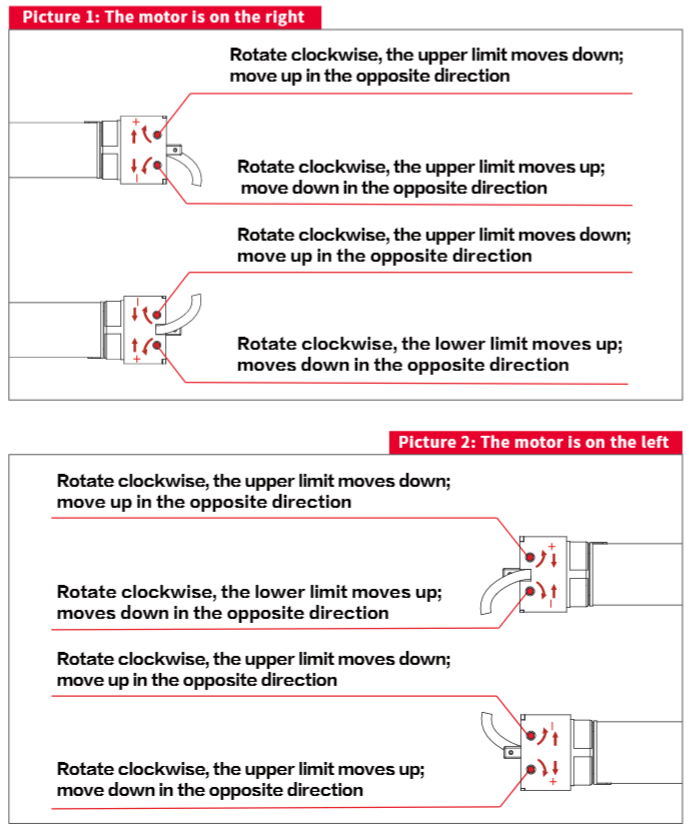 Picture 1: The motor is on the right

Rotate clockwise, the upper limit moves down; move up in the opposite direction

+
−

Rotate clockwise, the upper limit moves up; move down in the opposite direction

Rotate clockwise, the upper limit moves down; move up in the opposite direction

−
+

Rotate clockwise, the lower limit moves up; moves down in the opposite direction

Picture 2: The motor is on the left

Rotate clockwise, the upper limit moves down; move up in the opposite direction

+
−

Rotate clockwise, the lower limit moves up; moves down in the opposite direction

Rotate clockwise, the upper limit moves down; move up in the opposite direction

−
+

Rotate clockwise, the upper limit moves up; move down in the opposite direction